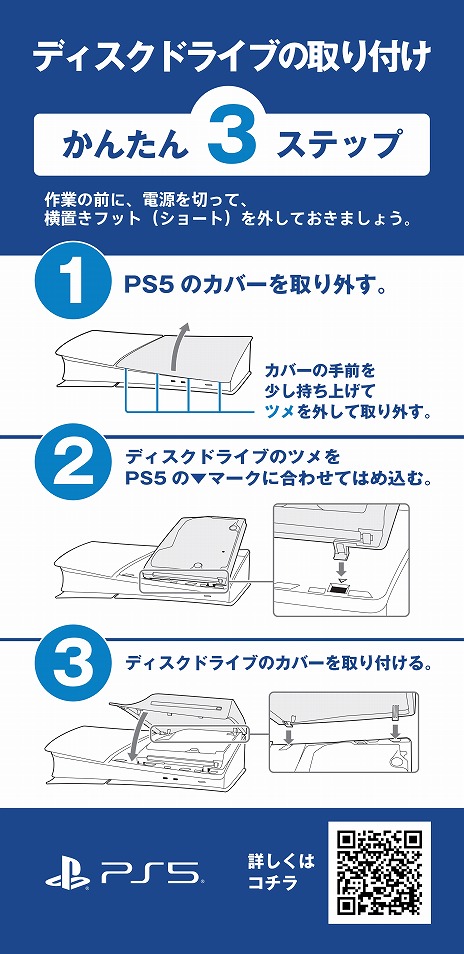 ディスクドライブの取り付け

かんたん 3 ステップ

作業の前に、電源を切って、
横置きフット（ショート）を外しておきましょう。

1 PS5 のカバーを取り外す。

カバーの手前を
少し持ち上げて
ツメを外して取り外す。

2 ディスクドライブのツメを
PS5 の▼マークに合わせてはめ込む。

3 ディスクドライブのカバーを取り付ける。

PS5

詳しくは
コチラ