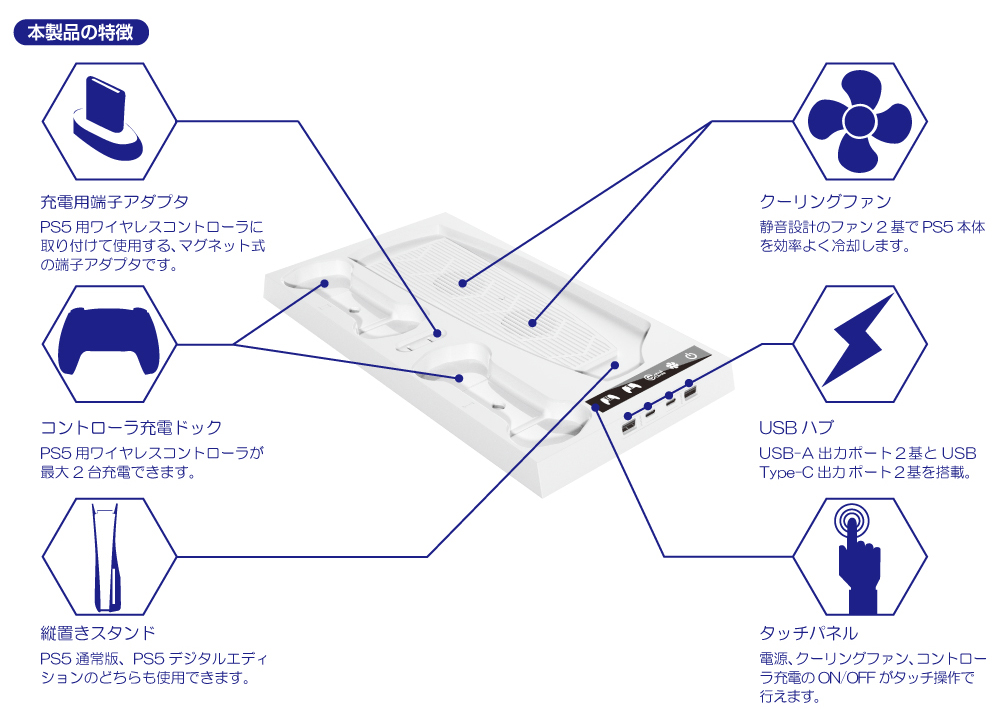 本製品の特徴

充電用端子アダプタ
PS5 用ワイヤレスコントローラに取り付けて使用する、マグネット式の端子アダプタです。

コントローラ充電ドック
PS5 用ワイヤレスコントローラが最大 2 台充電できます。

縦置きスタンド
PS5 通常版、PS5 デジタルエディションのどちらも使用できます。

クーリングファン
静音設計のファン 2 基で PS5 本体を効率よく冷却します。

USB ハブ
USB-A 出力ポート 2 基と USB Type-C 出力ポート 2 基を搭載。

タッチパネル
電源、クーリングファン、コントローラ充電の ON/OFF がタッチ操作で行えます。