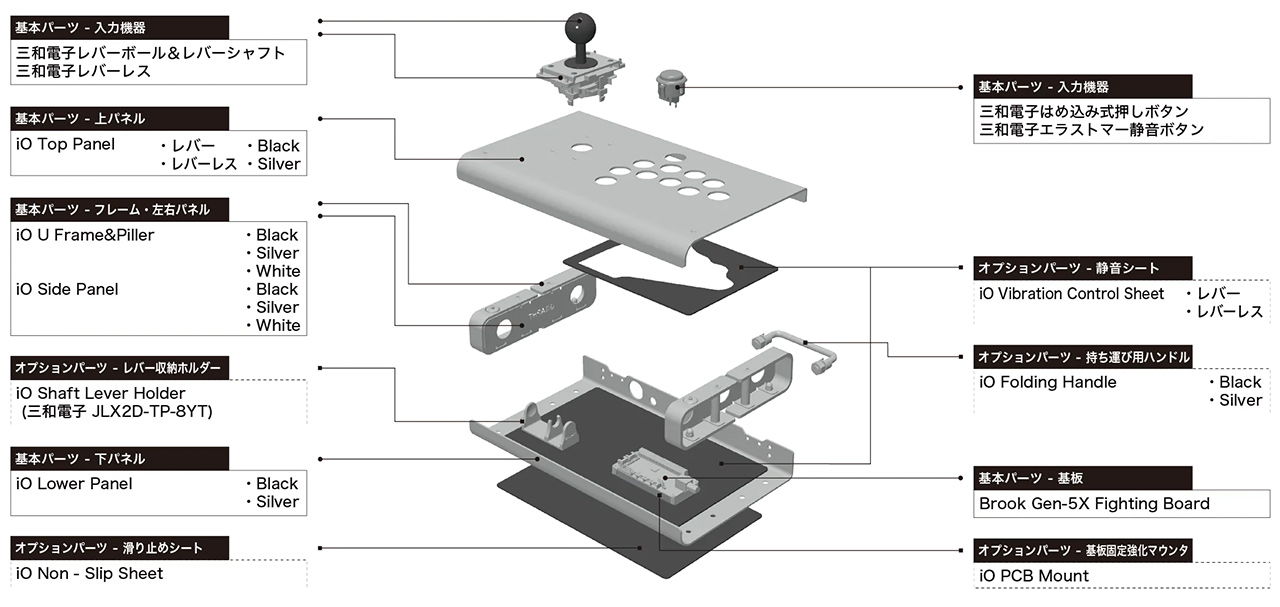 基本パーツ - 入力機器
三和電子レバーボール＆レバーシャフト
三和電子レバーレス

基本パーツ - 上パネル
iO Top Panel
・レバー ・Black
・レバーレス ・Silver

基本パーツ - フレーム・左右パネル
iO U Frame&Piller
・Black
・Silver
・White
iO Side Panel
・Black
・Silver
・White

オプションパーツ - レバー収納ホルダー
iO Shaft Lever Holder
(三和電子 JLX2D-TP-8YT)

基本パーツ - 下パネル
iO Lower Panel
・Black
・Silver

オプションパーツ - 滑り止めシート
iO Non - Slip Sheet

基本パーツ - 入力機器
三和電子はめ込み式押しボタン
三和電子エラストマー静音ボタン

オプションパーツ - 静音シート
iO Vibration Control Sheet
・レバー
・レバーレス

オプションパーツ - 持ち運び用ハンドル
iO Folding Handle
・Black
・Silver

基本パーツ - 基板
Brook Gen-5X Fighting Board

オプションパーツ - 基板固定強化マウンタ
iO PCB Mount